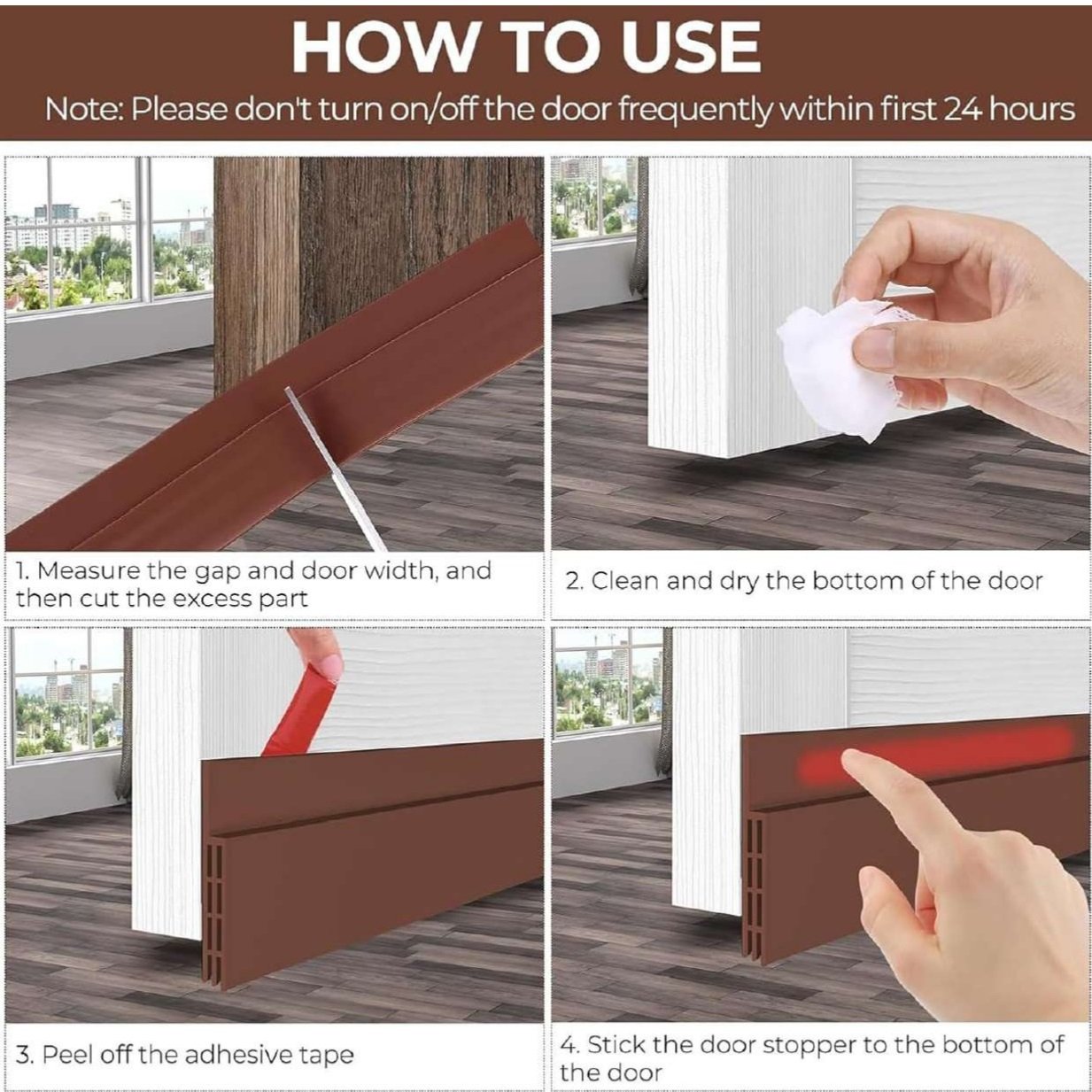 HOW TO USE

Note: Please don't turn on/off the door frequently within first 24 hours

1. Measure the gap and door width, and then cut the excess part

2. Clean and dry the bottom of the door

3. Peel off the adhesive tape

4. Stick the door stopper to the bottom of the door